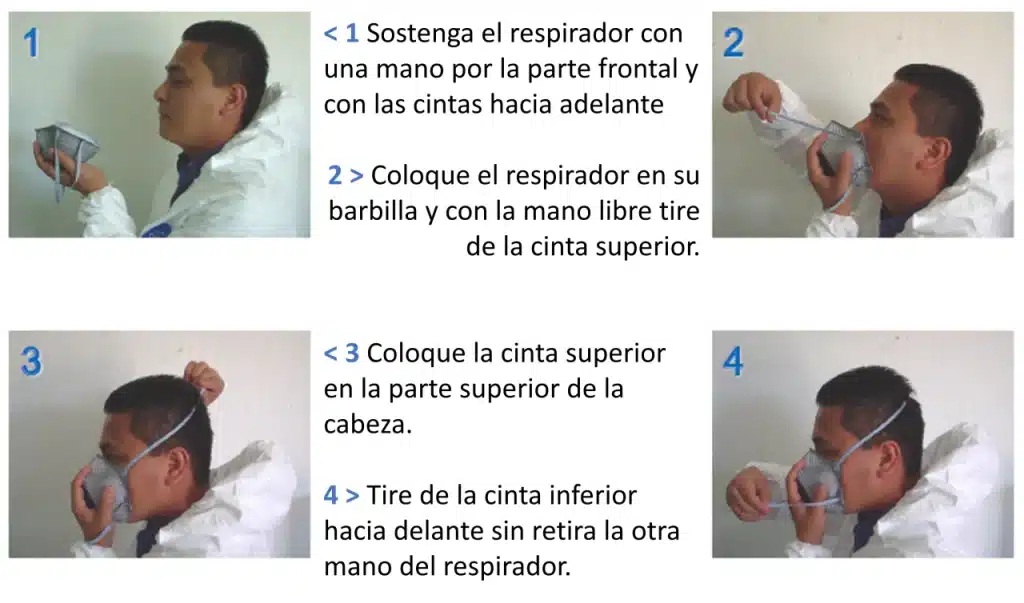 1

< 1 Sostenga el respirador con una mano por la parte frontal y con las cintas hacia adelante

2 > Coloque el respirador en su barbilla y con la mano libre tire de la cinta superior.

2

3

< 3 Coloque la cinta superior en la parte superior de la cabeza.

4 > Tire de la cinta inferior hacia delante sin retira la otra mano del respirador.

4